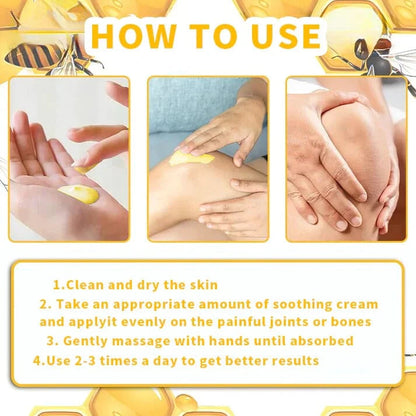 HOW TO USE

1.Clean and dry the skin
2. Take an appropriate amount of soothing cream and applyit evenly on the painful joints or bones
3. Gently massage with hands until absorbed
4.Use 2-3 times a day to get better results